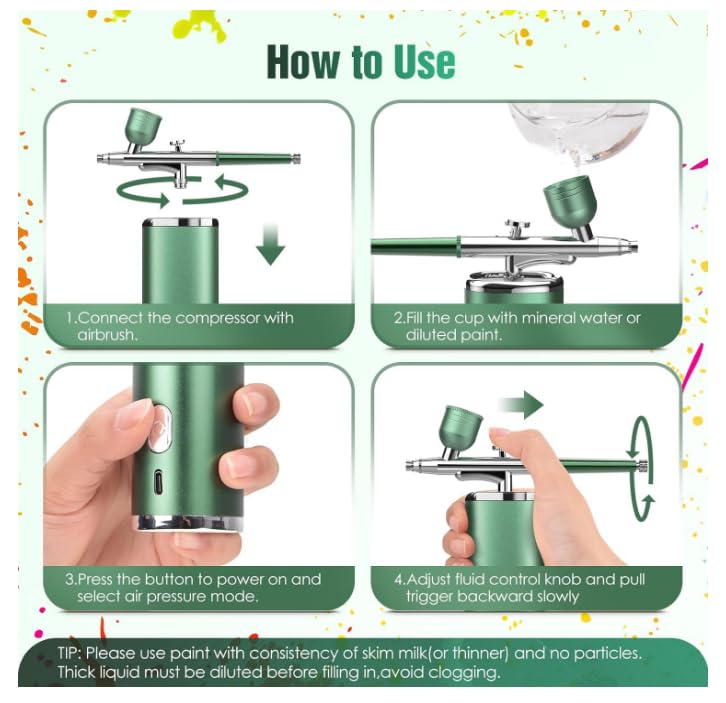 How to Use

1.Connect the compressor with airbrush.

2.Fill the cup with mineral water or diluted paint.

3.Press the button to power on and select air pressure mode.

4.Adjust fluid control knob and pull trigger backward slowly

TIP: Please use paint with consistency of skim milk(or thinner) and no particles. Thick liquid must be diluted before filling in,avoid clogging.