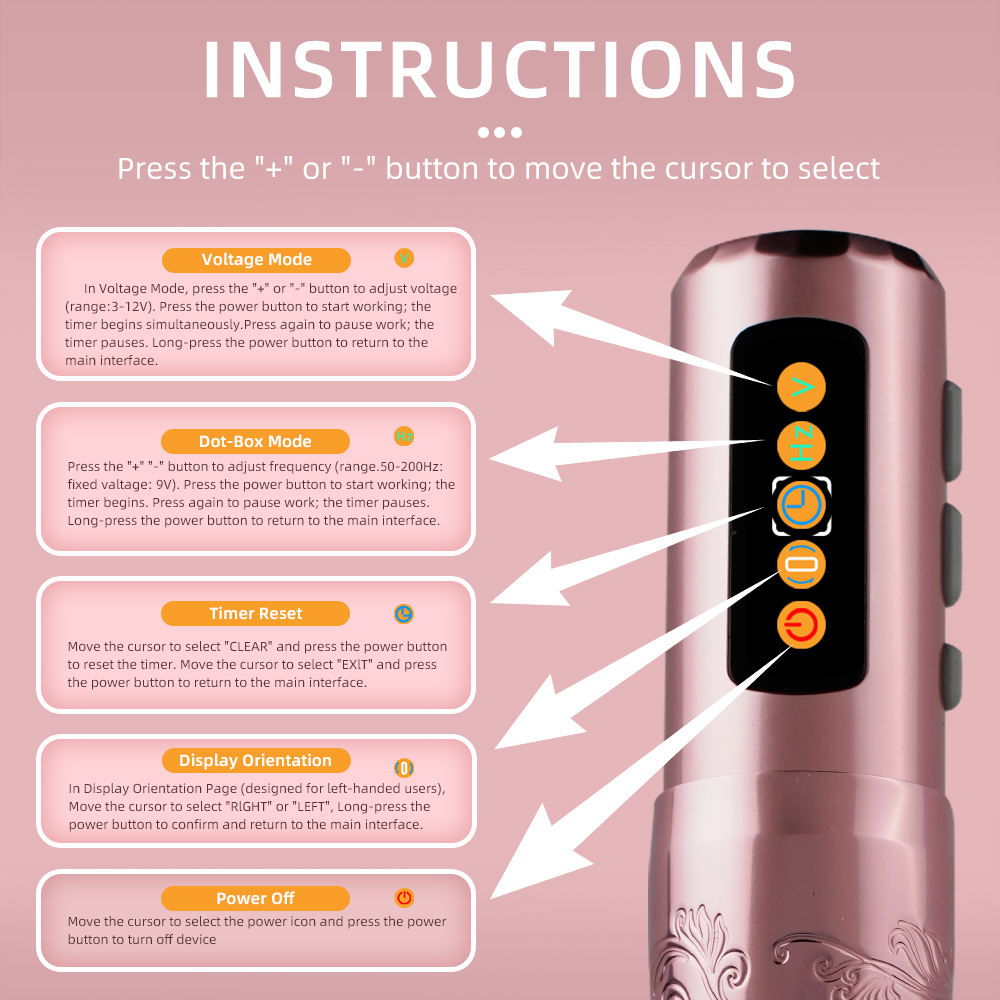 INSTRUCTIONS

Press the "+" or "-" button to move the cursor to select

Voltage Mode

V

In Voltage Mode, press the "+" or "-" button to adjust voltage (range:3-12V). Press the power button to start working; the timer begins simultaneously.Press again to pause work; the timer pauses. Long-press the power button to return to the main interface.

Dot-Box Mode

Hz

Press the "+" "-" button to adjust frequency (range.50-200Hz: fixed valtage: 9V). Press the power button to start working; the timer begins. Press again to pause work; the timer pauses. Long-press the power button to return to the main interface.

Timer Reset

Move the cursor to select "CLEAR" and press the power button to reset the timer. Move the cursor to select "EXIT" and press the power button to return to the main interface.

Display Orientation

In Display Orientation Page (designed for left-handed users), Move the cursor to select "RIGHT" or "LEFT", Long-press the power button to confirm and return to the main interface.

Power Off

Move the cursor to select the power icon and press the power button to turn off device

V

Hz